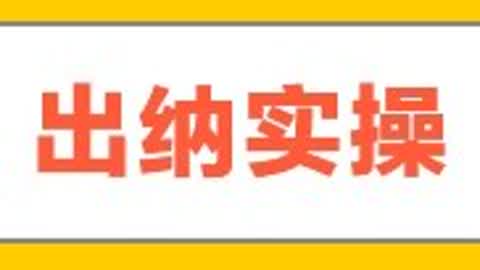 出纳实操